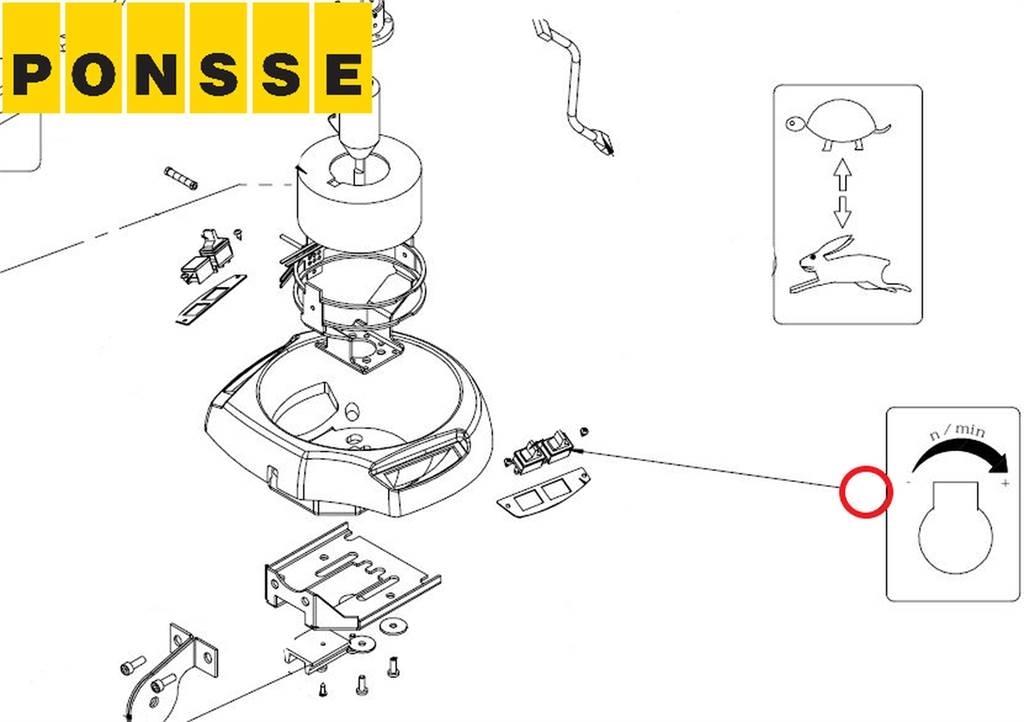 PONSSE

n / min
-
+